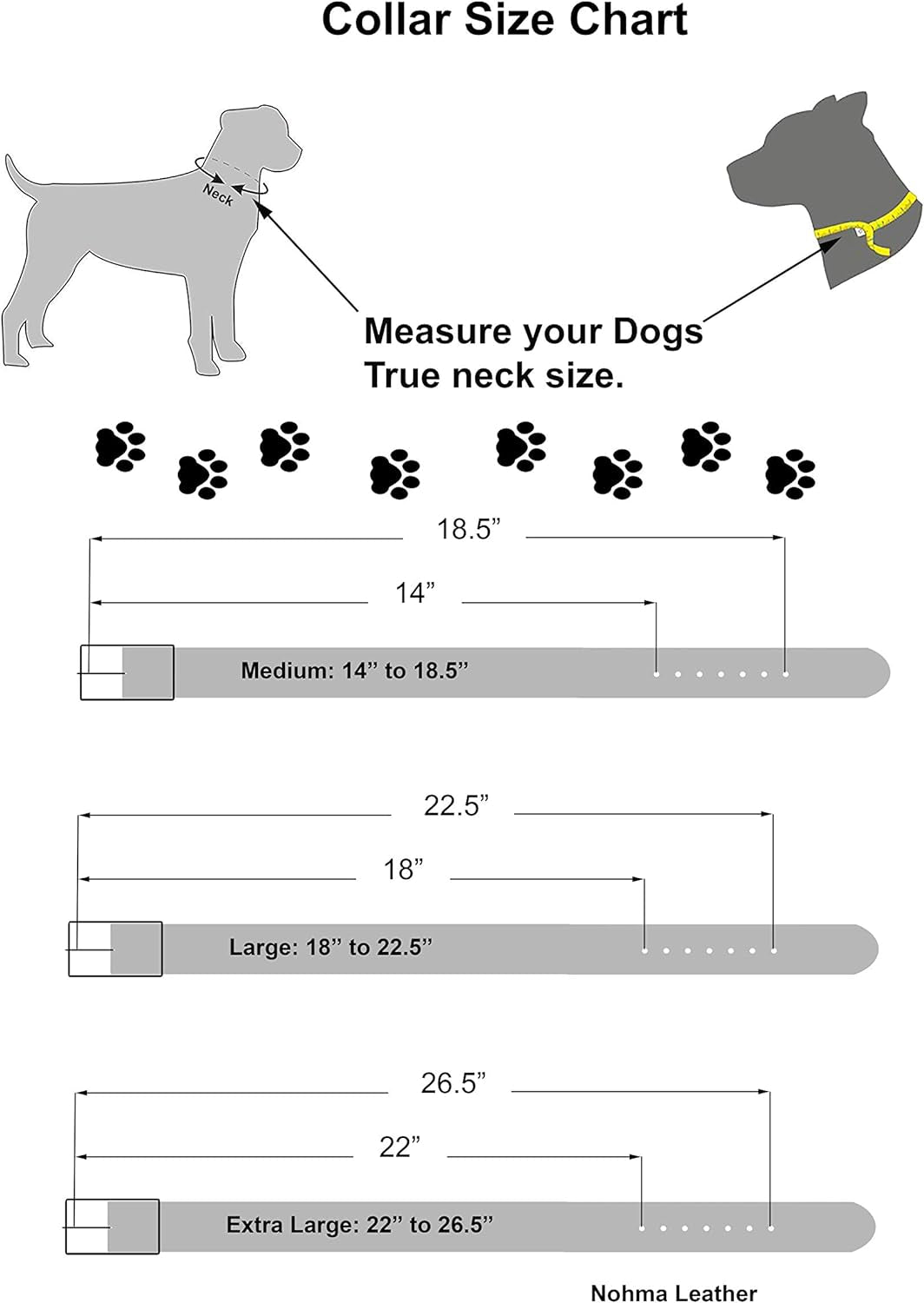 Collar Size Chart

Neck

Measure your Dogs True neck size.

18.5”

14”

Medium: 14” to 18.5”

22.5”

18”

Large: 18” to 22.5”

26.5”

22”

Extra Large: 22” to 26.5”

Nohma Leather